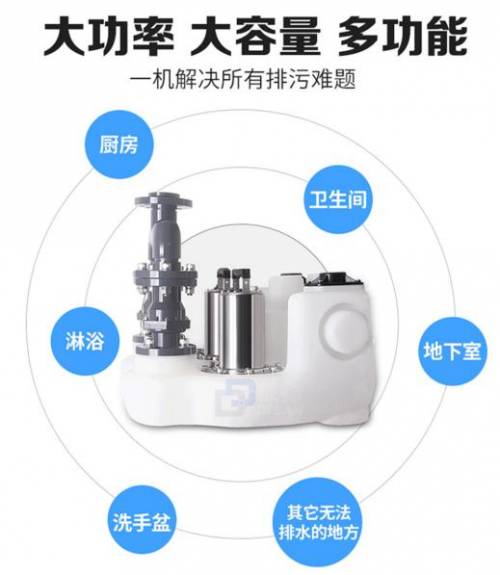 大功率 大容量 多功能

一机解决所有排污难题

厨房

卫生间

淋浴

地下室

洗手盆

其它无法排水的地方