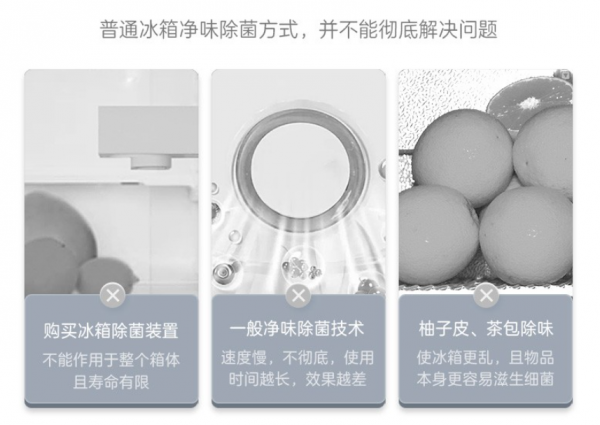 普通冰箱净味除菌方式，并不能彻底解决问题

购买冰箱除菌装置

不能作用于整个箱体且寿命有限

一般净味除菌技术

速度慢，不彻底，使用时间越长，效果越差

柚子皮、茶包除味

使冰箱更乱，且物品本身更容易滋生细菌