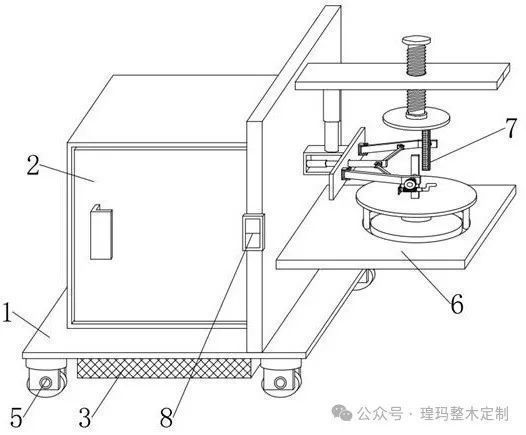 7
2
6
1
5
3
8
公众号 · 瑝玛整木定制